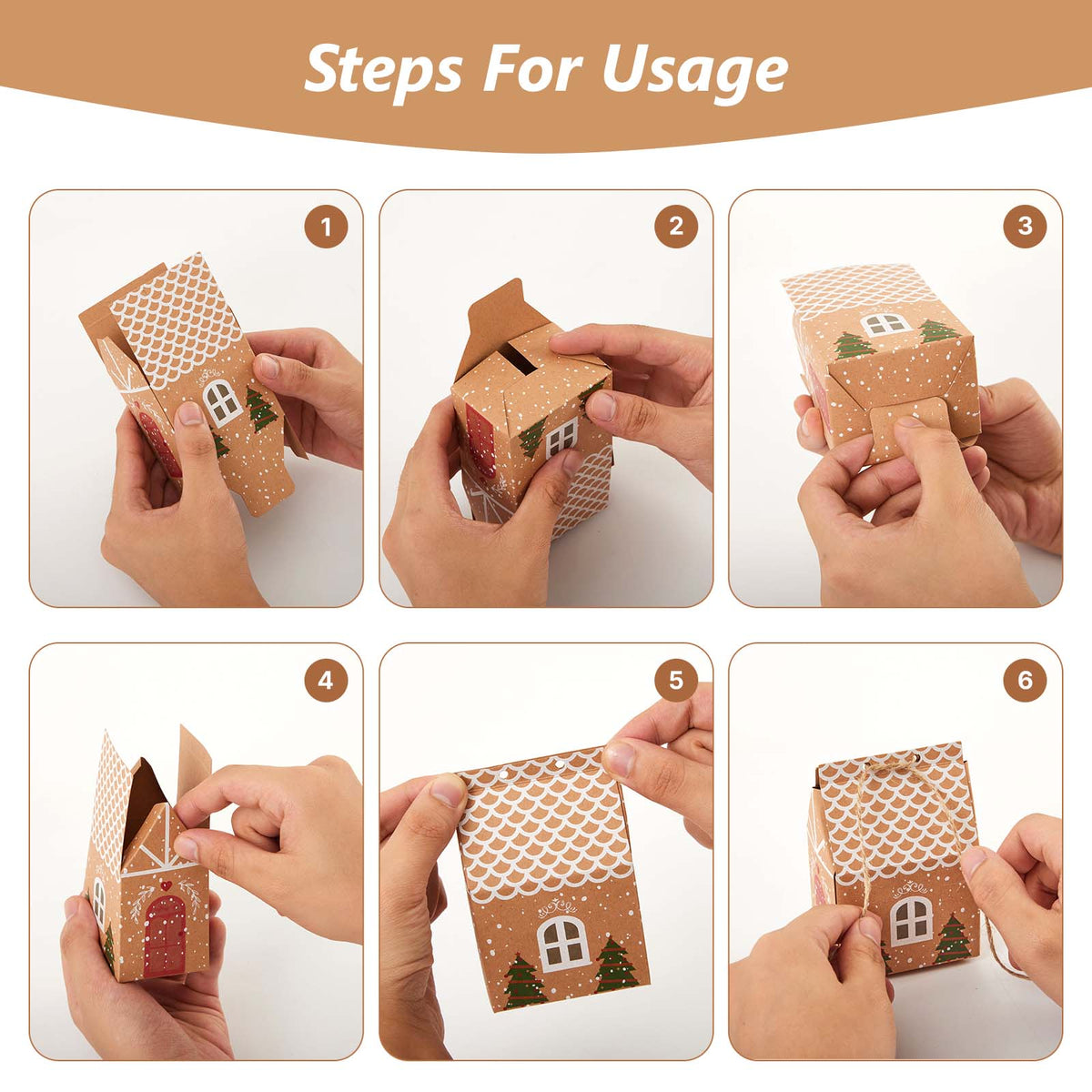 Steps For Usage

1

2

3

4

5

6