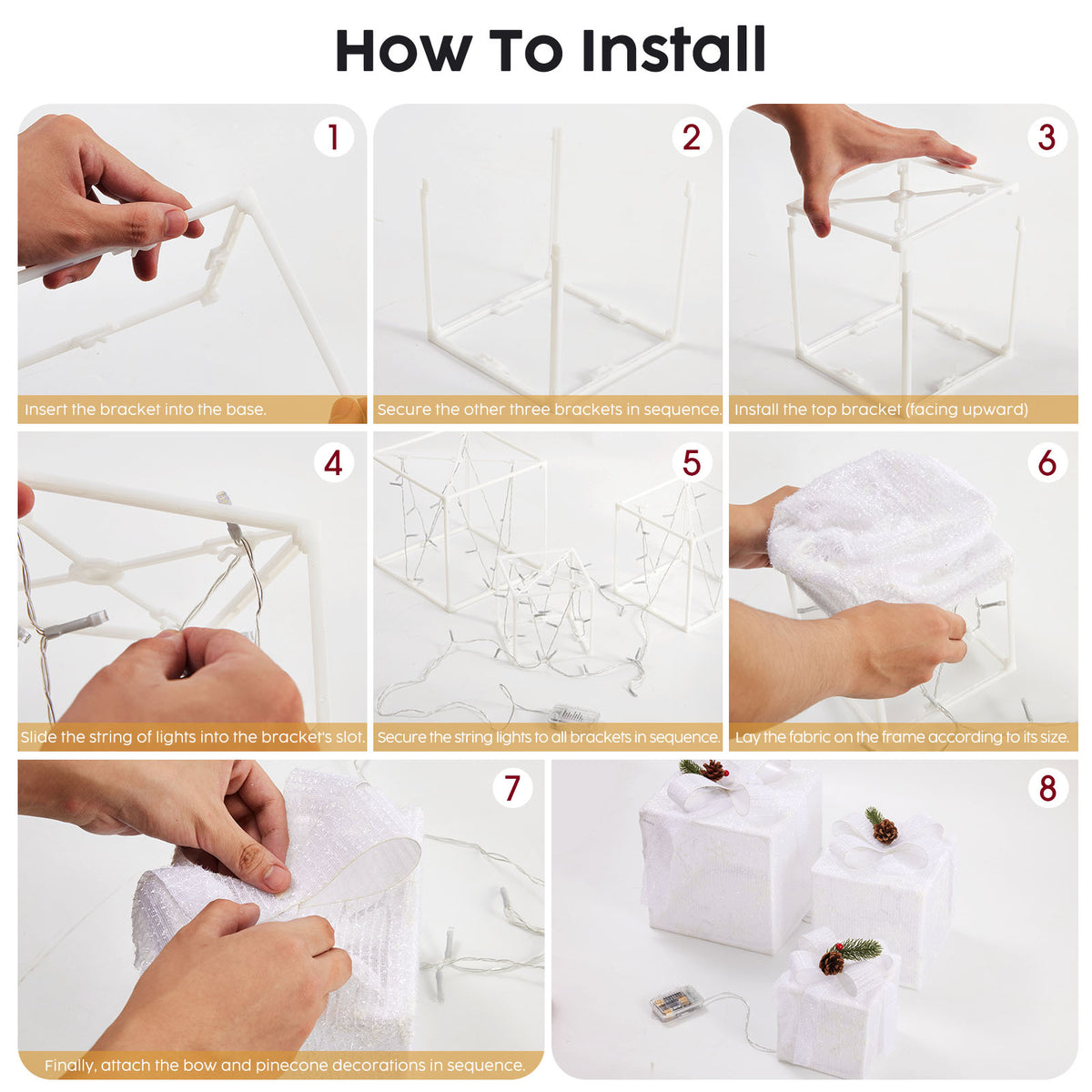 How To Install

1

Insert the bracket into the base.

2

Secure the other three brackets in sequence.

3

Install the top bracket (facing upward)

4

Slide the string of lights into the bracket's slot.

5

Secure the string lights to all brackets in sequence.

6

Lay the fabric on the frame according to its size.

7

Finally, attach the bow and pinecone decorations in sequence.

8