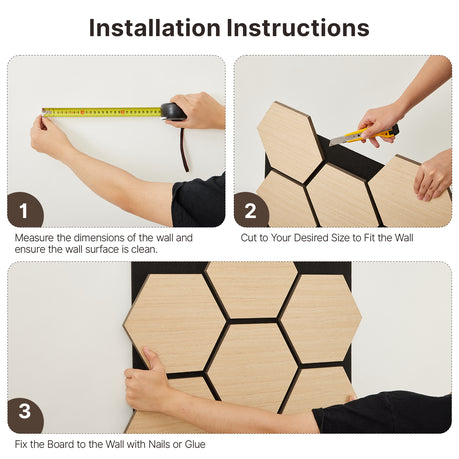 Installation Instructions

1

Measure the dimensions of the wall and ensure the wall surface is clean.

2

Cut to Your Desired Size to Fit the Wall

3

Fix the Board to the Wall with Nails or Glue