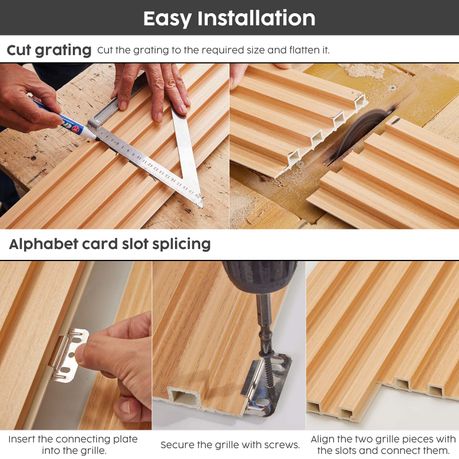 Easy Installation

Cut grating Cut the grating to the required size and flatten it.

Alphabet card slot splicing

Insert the connecting plate into the grille.

Secure the grille with screws.

Align the two grille pieces with the slots and connect them.