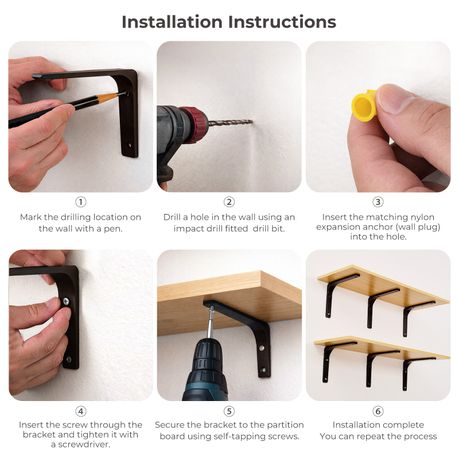 Installation Instructions

①
Mark the drilling location on the wall with a pen.

②
Drill a hole in the wall using an impact drill fitted  drill bit.

③
Insert the matching nylon expansion anchor (wall plug) into the hole.

④
Insert the screw through the bracket and tighten it with a screwdriver.

⑤
Secure the bracket to the partition board using self-tapping screws.

⑥
Installation complete
You can repeat the process