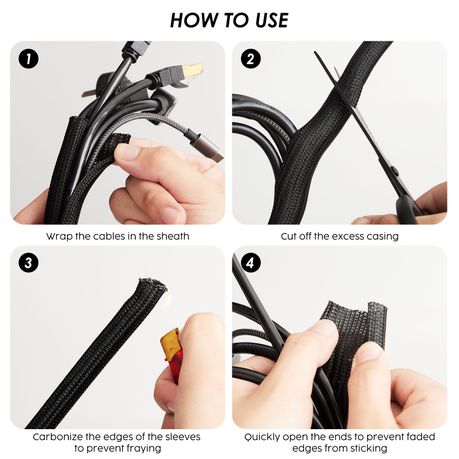 HOW TO USE

1

Wrap the cables in the sheath

2

Cut off the excess casing

3

Carbonize the edges of the sleeves to prevent fraying

4

Quickly open the ends to prevent faded edges from sticking