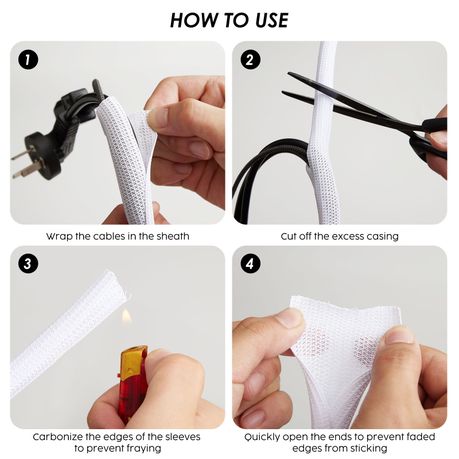 HOW TO USE

1

Wrap the cables in the sheath

2

Cut off the excess casing

3

Carbonize the edges of the sleeves to prevent fraying

4

Quickly open the ends to prevent faded edges from sticking