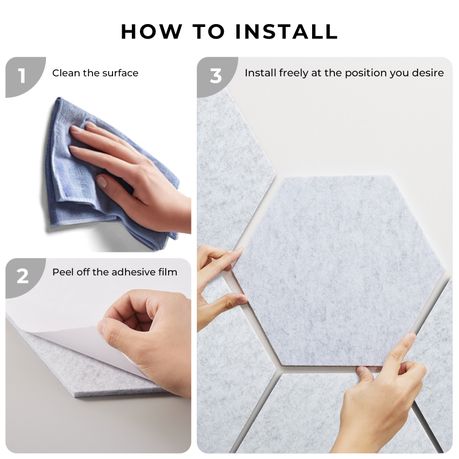 HOW TO INSTALL

1 Clean the surface

2 Peel off the adhesive film

3 Install freely at the position you desire