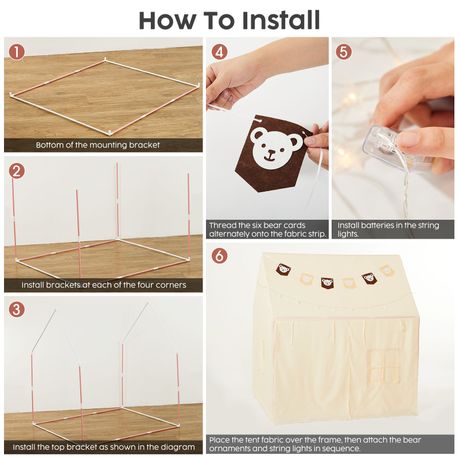 How To Install

1
Bottom of the mounting bracket

2
Install brackets at each of the four corners

3
Install the top bracket as shown in the diagram

4
Thread the six bear cards alternately onto the fabric strip.

5
Install batteries in the string lights.

6
Place the tent fabric over the frame, then attach the bear ornaments and string lights in sequence.