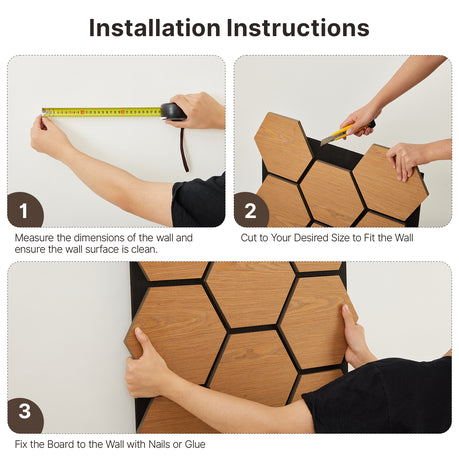 Installation Instructions

1

Measure the dimensions of the wall and ensure the wall surface is clean.

2

Cut to Your Desired Size to Fit the Wall

3

Fix the Board to the Wall with Nails or Glue