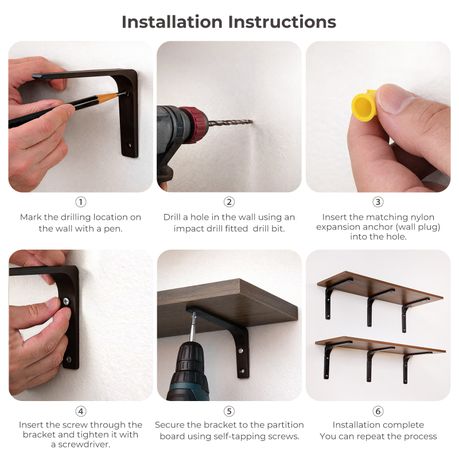 Installation Instructions

①
Mark the drilling location on the wall with a pen.

②
Drill a hole in the wall using an impact drill fitted drill bit.

③
Insert the matching nylon expansion anchor (wall plug) into the hole.

④
Insert the screw through the bracket and tighten it with a screwdriver.

⑤
Secure the bracket to the partition board using self-tapping screws.

⑥
Installation complete
You can repeat the process