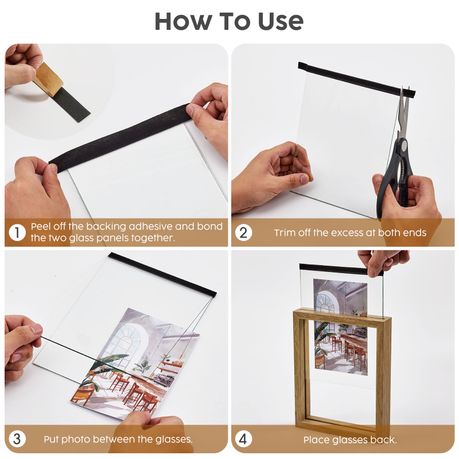 How To Use

1 Peel off the backing adhesive and bond the two glass panels together.

2 Trim off the excess at both ends

3 Put photo between the glasses.

4 Place glasses back.