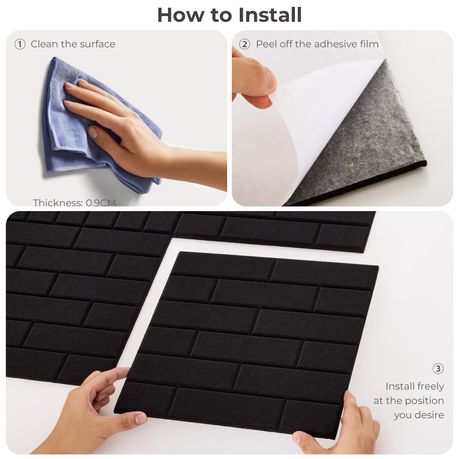 How to Install

① Clean the surface

Thickness: 0.9CM

② Peel off the adhesive film

③
Install freely at the position you desire