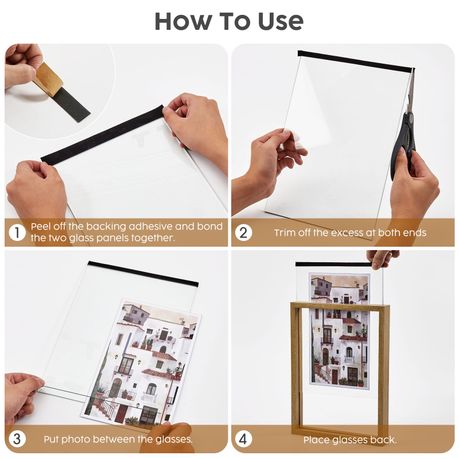 How To Use

1 Peel off the backing adhesive and bond the two glass panels together.

2 Trim off the excess at both ends

3 Put photo between the glasses.

4 Place glasses back.