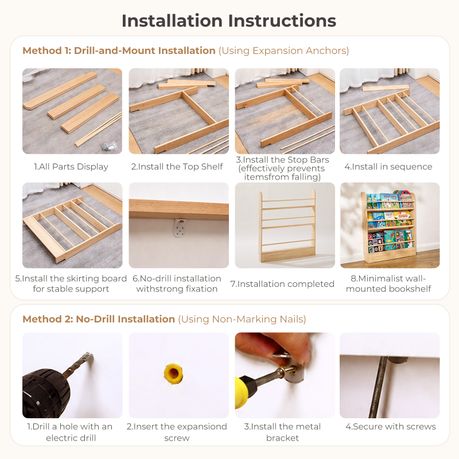 Installation Instructions

Method 1: Drill-and-Mount Installation (Using Expansion Anchors)

1.All Parts Display

2.Install the Top Shelf

3.Install the Stop Bars (effectively prevents itemsfrom falling)

4.Install in sequence

5.Install the skirting board for stable support

6.No-drill installation withstrong fixation

7.Installation completed

8.Minimalist wall-mounted bookshelf

Method 2: No-Drill Installation (Using Non-Marking Nails)

1.Drill a hole with an electric drill

2.Insert the expansiond screw

3.Install the metal bracket

4.Secure with screws