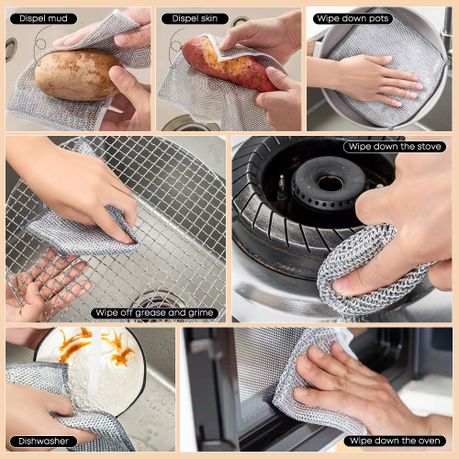 Dispel mud

Dispel skin

Wipe down pots

Wipe down the stove

Wipe off grease and grime

Dishwasher

Wipe down the oven