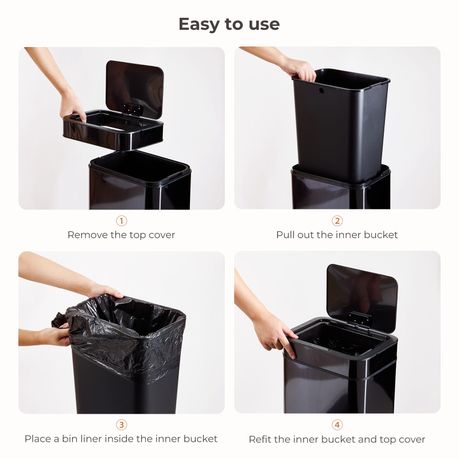 Easy to use

①
Remove the top cover

②
Pull out the inner bucket

③
Place a bin liner inside the inner bucket

④
Refit the inner bucket and top cover