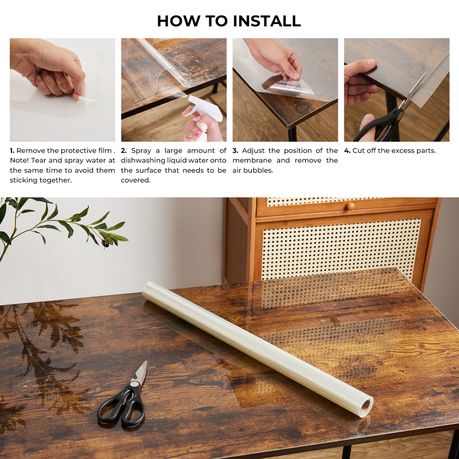 HOW TO INSTALL

1. Remove the protective film . Note! Tear and spray water at the same time to avoid them sticking together.

2. Spray a large amount of dishwashing liquid water onto the surface that needs to be covered.

3. Adjust the position of the membrane and remove the air bubbles.

4. Cut off the excess parts.