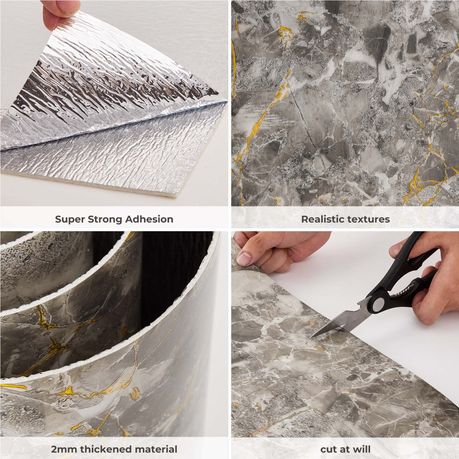 Super Strong Adhesion

Realistic textures

2mm thickened material

cut at will