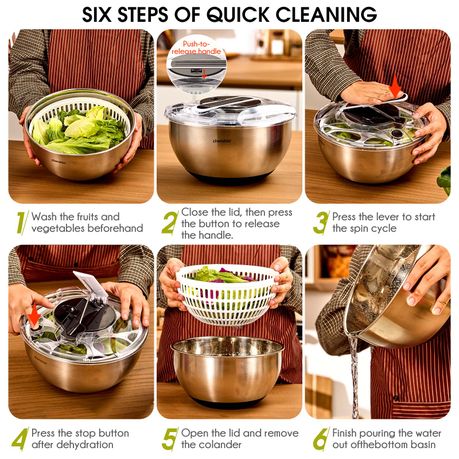 SIX STEPS OF QUICK CLEANING

Push-to-release handle

1 Wash the fruits and vegetables beforehand

2 Close the lid, then press the button to release the handle.

3 Press the lever to start the spin cycle

4 Press the stop button after dehydration

5 Open the lid and remove the colander

6 Finish pouring the water out ofthebottom basin