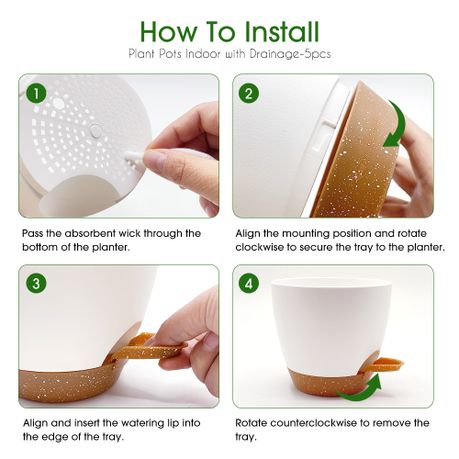 How To Install
Plant Pots Indoor with Drainage-5pcs

1

Pass the absorbent wick through the bottom of the planter.

2

Align the mounting position and rotate clockwise to secure the tray to the planter.

3

Align and insert the watering lip into the edge of the tray.

4

Rotate counterclockwise to remove the tray.