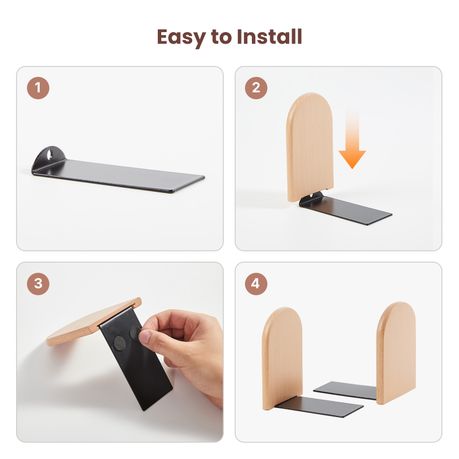 Easy to Install

1

2

3

4