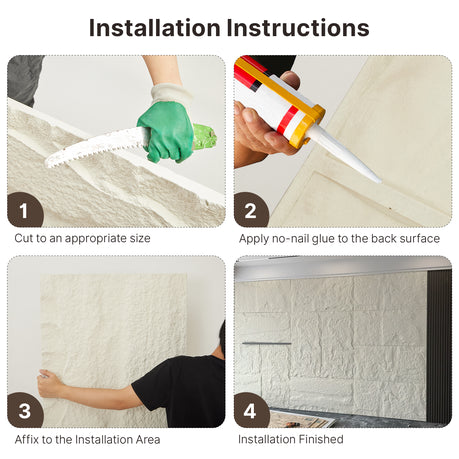 Installation Instructions

1
Cut to an appropriate size

2
Apply no-nail glue to the back surface

3
Affix to the Installation Area

4
Installation Finished