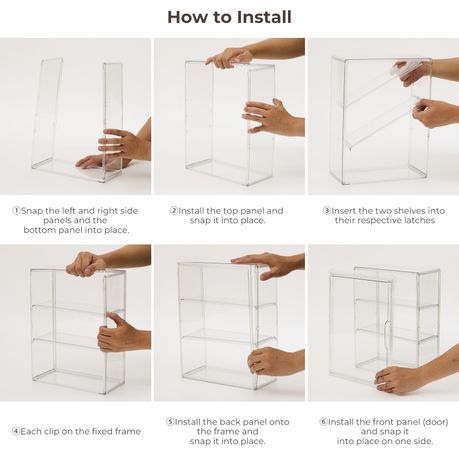 How to Install

①Snap the left and right side panels and the bottom panel into place.

②Install the top panel and snap it into place.

③Insert the two shelves into their respective latches

④Each clip on the fixed frame

⑤Install the back panel onto the frame and snap it into place.

⑥Install the front panel (door) and snap it into place on one side.