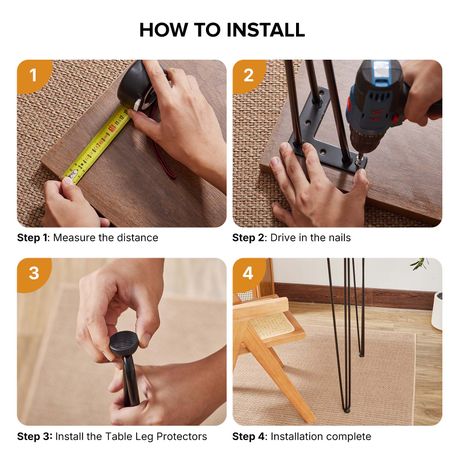 HOW TO INSTALL

1

Step 1: Measure the distance

2

Step 2: Drive in the nails

3

Step 3: Install the Table Leg Protectors

4

Step 4: Installation complete