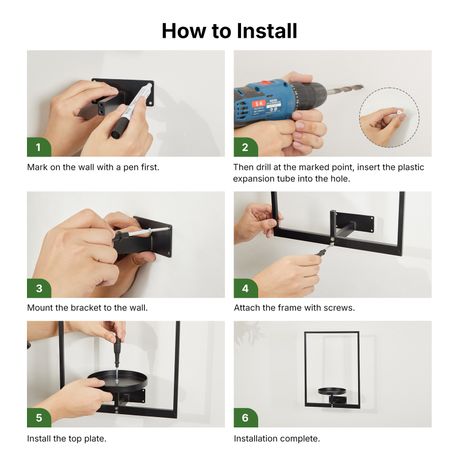 How to Install

1

Mark on the wall with a pen first.

2

Then drill at the marked point, insert the plastic expansion tube into the hole.

3

Mount the bracket to the wall.

4

Attach the frame with screws.

5

Install the top plate.

6

Installation complete.