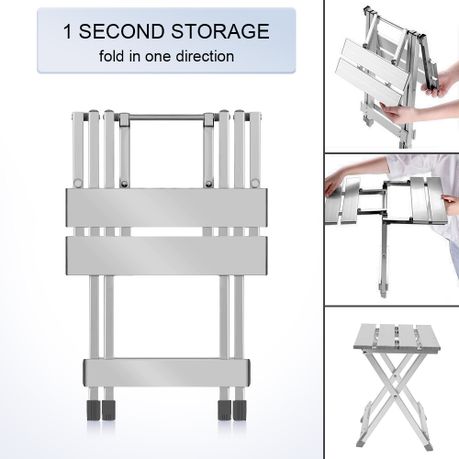 1 SECOND STORAGE
fold in one direction