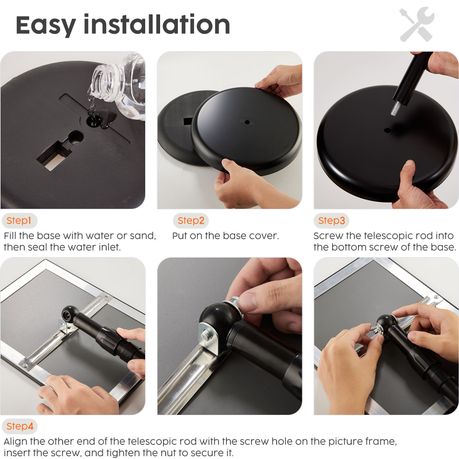 Easy installation

Step1
Fill the base with water or sand, then seal the water inlet.

Step2
Put on the base cover.

Step3
Screw the telescopic rod into the bottom screw of the base.

Step4
Align the other end of the telescopic rod with the screw hole on the picture frame, insert the screw, and tighten the nut to secure it.