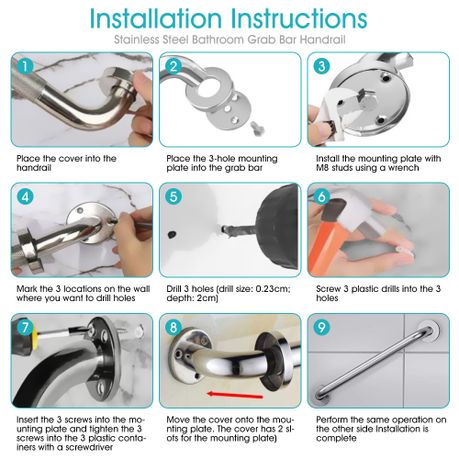 Installation Instructions
Stainless Steel Bathroom Grab Bar Handrail

1
Place the cover into the handrail

2
Place the 3-hole mounting plate into the grab bar

3
Install the mounting plate with M8 studs using a wrench

4
Mark the 3 locations on the wall where you want to drill holes

5
Drill 3 holes (drill size: 0.23cm; depth: 2cm)

6
Screw 3 plastic drills into the 3 holes

7
Insert the 3 screws into the mounting plate and tighten the 3 screws into the 3 plastic containers with a screwdriver

8
Move the cover onto the mounting plate. The cover has 2 slots for the mounting plate)

9
Perform the same operation on the other side Installation is complete