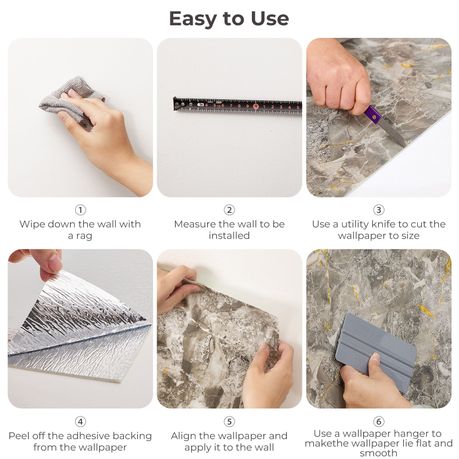 Easy to Use

①
Wipe down the wall with a rag

②
Measure the wall to be installed

③
Use a utility knife to cut the wallpaper to size

④
Peel off the adhesive backing from the wallpaper

⑤
Align the wallpaper and apply it to the wall

⑥
Use a wallpaper hanger to makethe wallpaper lie flat and smooth