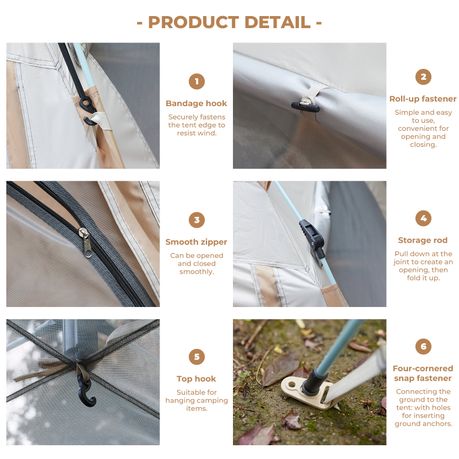 - PRODUCT DETAIL -

1
Bandage hook
Securely fastens the tent edge to resist wind.

2
Roll-up fastener
Simple and easy to use, convenient for opening and closing.

3
Smooth zipper
Can be opened and closed smoothly.

4
Storage rod
Pull down at the joint to create an opening, then fold it up.

5
Top hook
Suitable for hanging camping items.

6
Four-cornered snap fastener
Connecting the ground to the tent: with holes for inserting ground anchors.