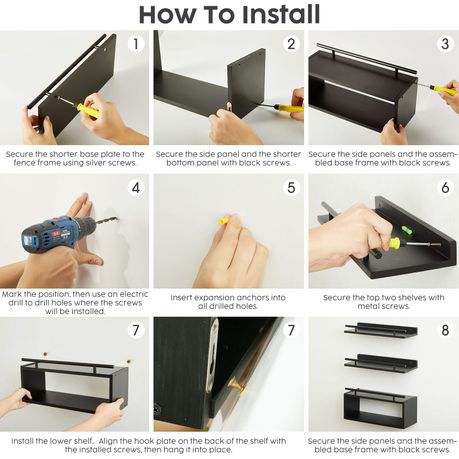 How To Install

1

Secure the shorter base plate to the fence frame using silver screws.

2

Secure the side panel and the shorter bottom panel with black screws.

3

Secure the side panels and the assembled base frame with black screws.

4

Mark the position, then use an electric drill to drill holes where the screws will be installed.

5

Insert expansion anchors into all drilled holes.

6

Secure the top two shelves with metal screws.

7

7

Install the lower shelf, Align the hook plate on the back of the shelf with the installed screws, then hang it into place.

8

Secure the side panels and the assembled base frame with black screws.