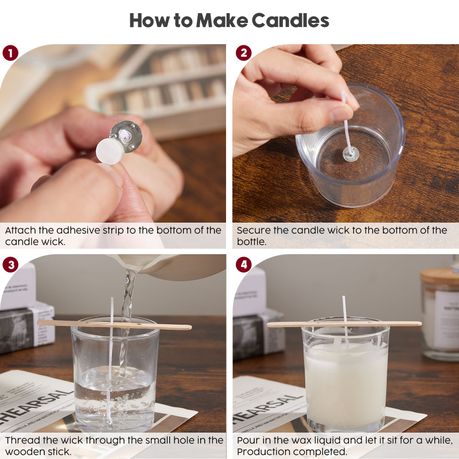 How to Make Candles

1

Attach the adhesive strip to the bottom of the candle wick.

2

Secure the candle wick to the bottom of the bottle.

3

HEARSAL

Thread the wick through the small hole in the wooden stick.

4

HEARSAL

Pour in the wax liquid and let it sit for a while, Production completed.