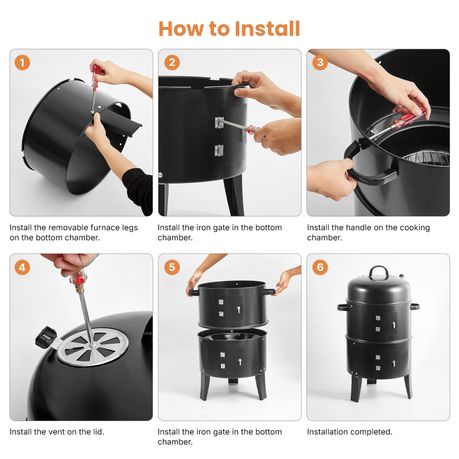 How to Install

1

Install the removable furnace legs on the bottom chamber.

2

Install the iron gate in the bottom chamber.

3

Install the handle on the cooking chamber.

4

Install the vent on the lid.

5

Install the iron gate in the bottom chamber.

6

Installation completed.