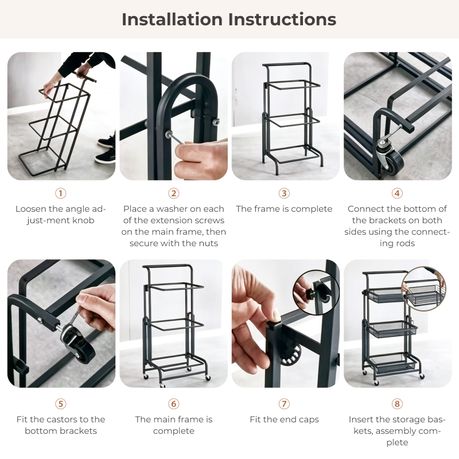 Installation Instructions

①
Loosen the angle adjust-ment knob

②
Place a washer on each of the extension screws on the main frame, then secure with the nuts

③
The frame is complete

④
Connect the bottom of the brackets on both sides using the connecting rods

⑤
Fit the castors to the bottom brackets

⑥
The main frame is complete

⑦
Fit the end caps

⑧
Insert the storage baskets, assembly complete