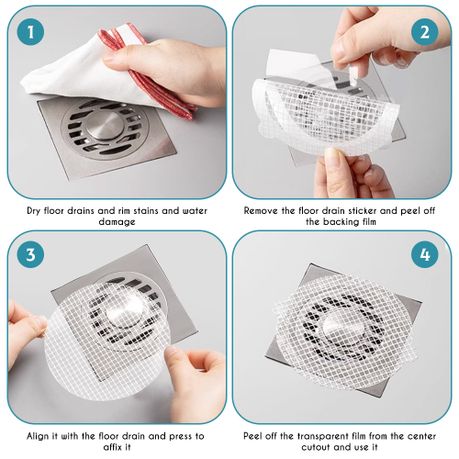 1

Dry floor drains and rim stains and water damage

2

Remove the floor drain sticker and peel off the backing film

3

Align it with the floor drain and press to affix it

4

Peel off the transparent film from the center cutout and use it