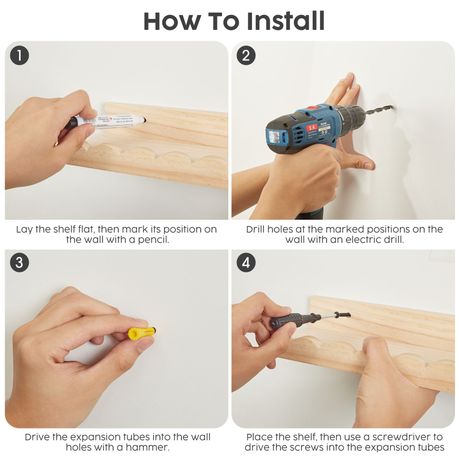 How To Install

1

Lay the shelf flat, then mark its position on the wall with a pencil.

2

Drill holes at the marked positions on the wall with an electric drill.

3

Drive the expansion tubes into the wall holes with a hammer.

4

Place the shelf, then use a screwdriver to drive the screws into the expansion tubes