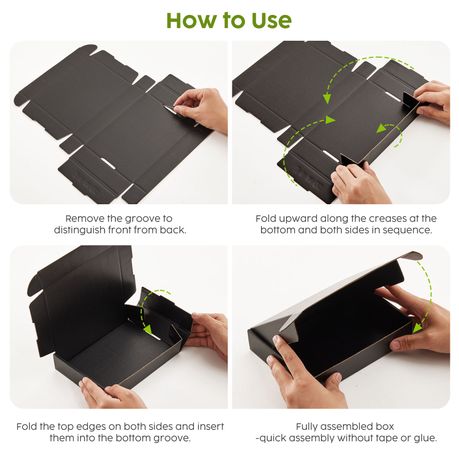 How to Use

Remove the groove to distinguish front from back.

Fold upward along the creases at the bottom and both sides in sequence.

Fold the top edges on both sides and insert them into the bottom groove.

Fully assembled box
-quick assembly without tape or glue.