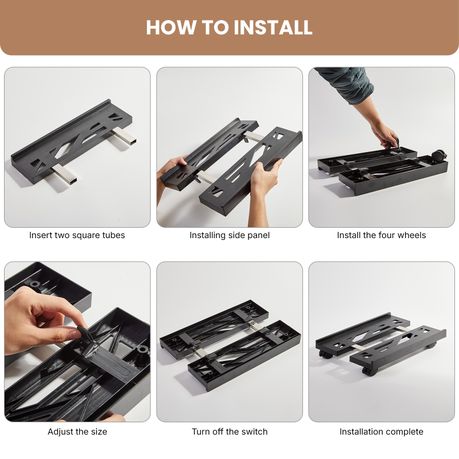 HOW TO INSTALL

Insert two square tubes

Installing side panel

Install the four wheels

Adjust the size

Turn off the switch

Installation complete