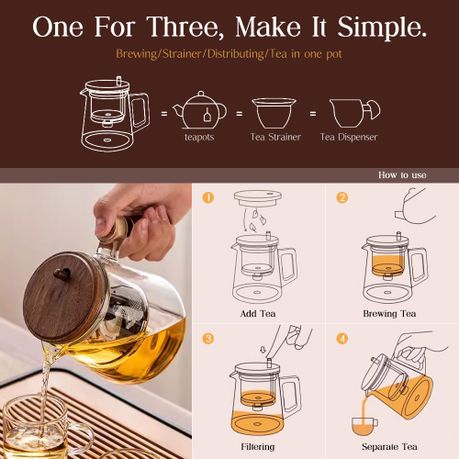 One For Three, Make It Simple.

Brewing/Strainer/Distributing/Tea in one pot

= teapots = Tea Strainer = Tea Dispenser

How to use

1 Add Tea

2 Brewing Tea

3 Filtering

4 Separate Tea