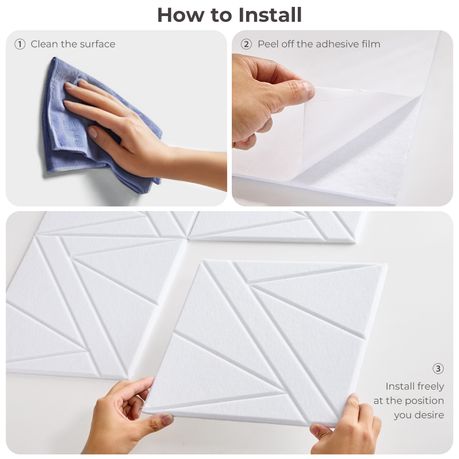 How to Install

① Clean the surface

② Peel off the adhesive film

③
Install freely at the position you desire