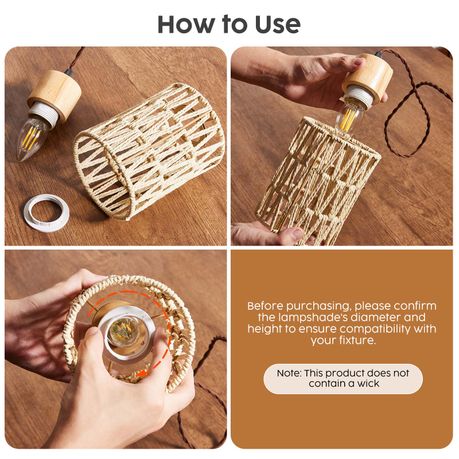 How to Use

Before purchasing, please confirm the lampshade's diameter and height to ensure compatibility with your fixture.

Note: This product does not contain a wick