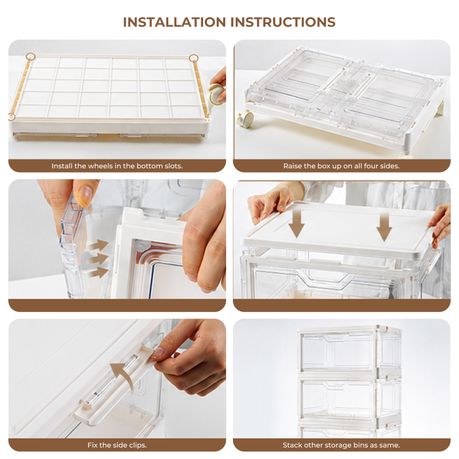 INSTALLATION INSTRUCTIONS

Install the wheels in the bottom slots.

Raise the box up on all four sides.

Fix the side clips.

Stack other storage bins as same.