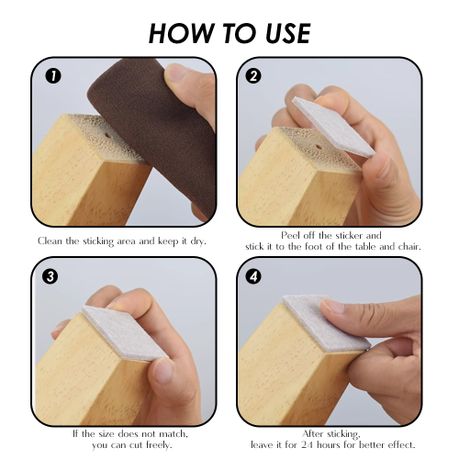 HOW TO USE

1

Clean the sticking area and keep it dry.

2

Peel off the sticker and stick it to the foot of the table and chair.

3

If the size does not match, you can cut freely.

4

After sticking, leave it for 24 hours for better effect.