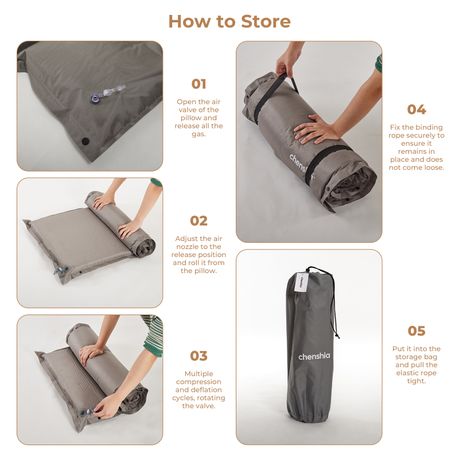 How to Store

01

Open the air valve of the pillow and release all the gas.

02

Adjust the air nozzle to the release position and roll it from the pillow.

03

Multiple compression and deflation cycles, rotating the valve.

chenshia

04

Fix the binding rope securely to ensure it remains in place and does not come loose.

chenshia

05

Put it into the storage bag and pull the elastic rope tight.