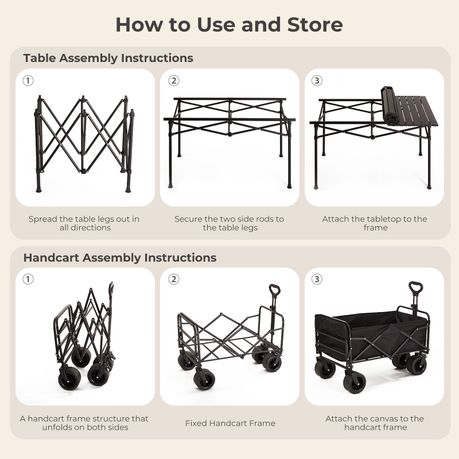 How to Use and Store

Table Assembly Instructions

①

Spread the table legs out in all directions

②

Secure the two side rods to the table legs

③

Attach the tabletop to the frame

Handcart Assembly Instructions

①

A handcart frame structure that unfolds on both sides

②

Fixed Handcart Frame

③

Attach the canvas to the handcart frame