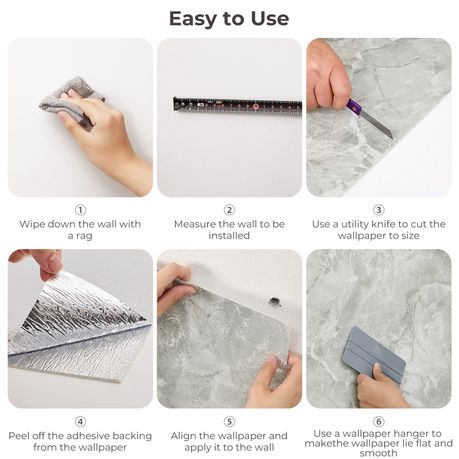 Easy to Use

①
Wipe down the wall with a rag

②
Measure the wall to be installed

③
Use a utility knife to cut the wallpaper to size

④
Peel off the adhesive backing from the wallpaper

⑤
Align the wallpaper and apply it to the wall

⑥
Use a wallpaper hanger to makethe wallpaper lie flat and smooth