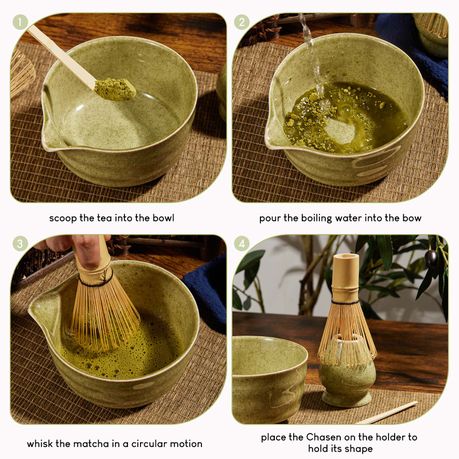 1

scoop the tea into the bowl

2

pour the boiling water into the bow

3

whisk the matcha in a circular motion

4

place the Chasen on the holder to hold its shape