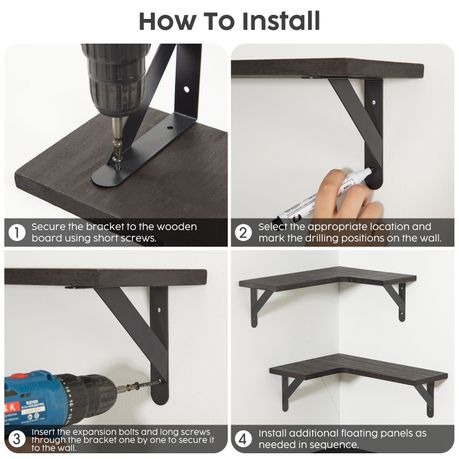 How To Install

1 Secure the bracket to the wooden board using short screws.

2 Select the appropriate location and mark the drilling positions on the wall.

3 Insert the expansion bolts and long screws through the bracket one by one to secure it to the wall.

4 Install additional floating panels as needed in sequence.