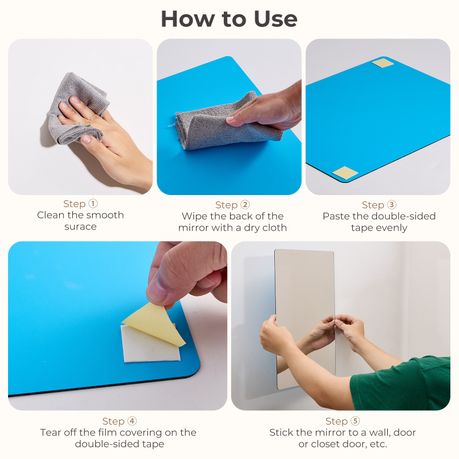 How to Use

Step ①
Clean the smooth surace

Step ②
Wipe the back of the mirror with a dry cloth

Step ③
Paste the double-sided tape evenly

Step ④
Tear off the film covering on the double-sided tape

Step ⑤
Stick the mirror to a wall, door or closet door, etc.